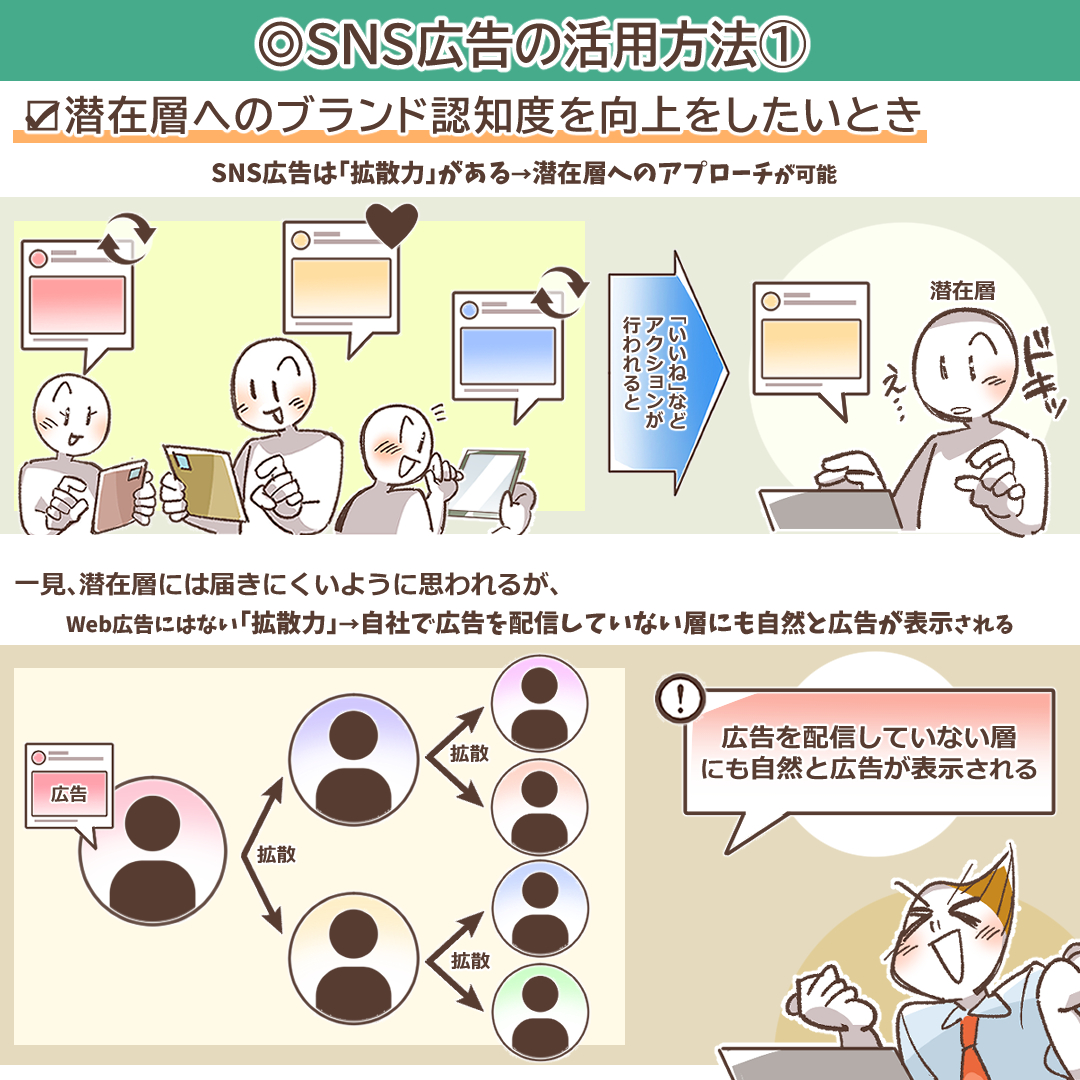 ◎SNS広告の活用方法①

☑潜在層へのブランド認知度を向上をしたいとき

SNS広告は「拡散力」がある→潜在層へのアプローチが可能

「いいね」などアクションが行われると

潜在層

え…

ドキッ

一見、潜在層には届きにくいように思われるが、

Web広告にはない「拡散力」→自社で広告を配信していない層にも自然と広告が表示される

広告

拡散

拡散

拡散

!

広告を配信していない層にも自然と広告が表示される