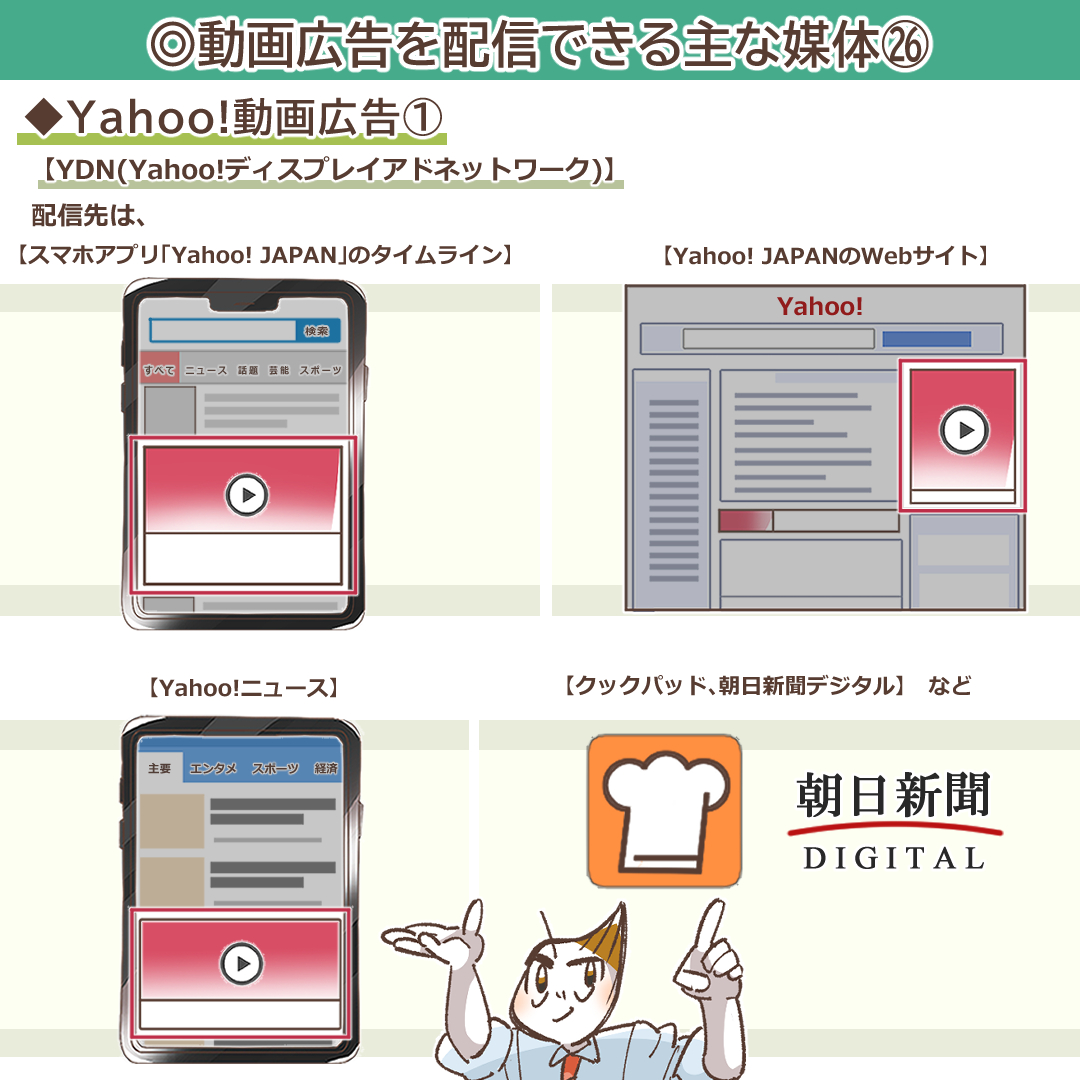 ◎動画広告を配信できる主な媒体㉖

◆Yahoo!動画広告①

【YDN(Yahoo!ディスプレイアドネットワーク)】

配信先は、

【スマホアプリ「Yahoo! JAPAN」のタイムライン】

検索

すべて ニュース 話題 芸能 スポーツ

【Yahoo! JAPANのWebサイト】

Yahoo!

【Yahoo!ニュース】

主要 エンタメ スポーツ 経済

【クックパッド、朝日新聞デジタル】 など

朝日新聞
DIGITAL