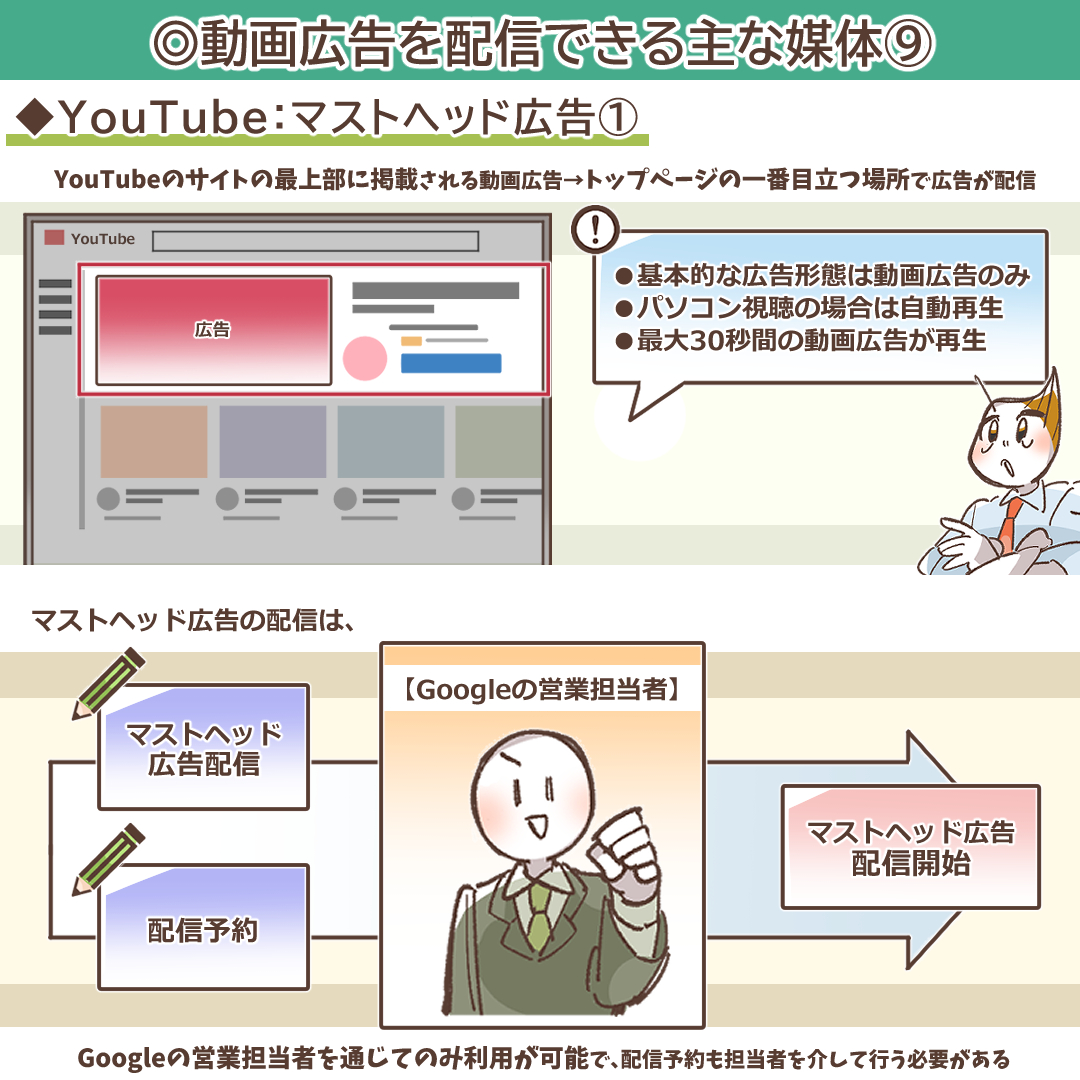 ◎動画広告を配信できる主な媒体⑨

◆YouTube：マストヘッド広告①

YouTubeのサイトの最上部に掲載される動画広告→トップページの一番目立つ場所で広告が配信

YouTube

広告

!

●基本的な広告形態は動画広告のみ
●パソコン視聴の場合は自動再生
●最大30秒間の動画広告が再生

マストヘッド広告の配信は、

マストヘッド広告配信

配信予約

【Googleの営業担当者】

マストヘッド広告配信開始

Googleの営業担当者を通じてのみ利用が可能で、配信予約も担当者を介して行う必要がある