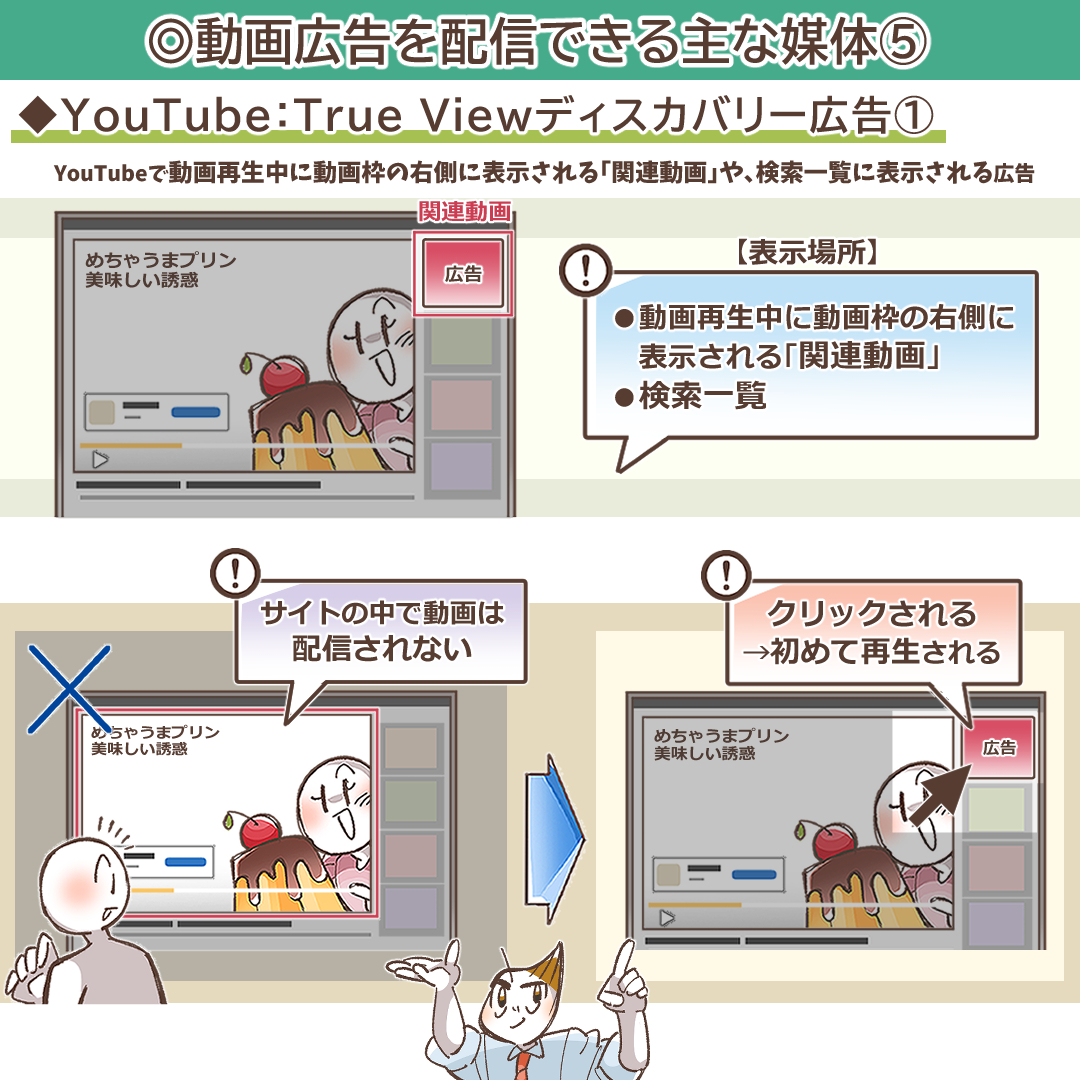 ◎動画広告を配信できる主な媒体⑤

◆YouTube:True Viewディスカバリー広告①

YouTubeで動画再生中に動画枠の右側に表示される「関連動画」や、検索一覧に表示される広告

関連動画

めちゃうまプリン
美味しい誘惑

広告

【表示場所】

●動画再生中に動画枠の右側に表示される「関連動画」
●検索一覧

サイトの中で動画は配信されない

めちゃうまプリン
美味しい誘惑

クリックされる
→初めて再生される

めちゃうまプリン
美味しい誘惑

広告