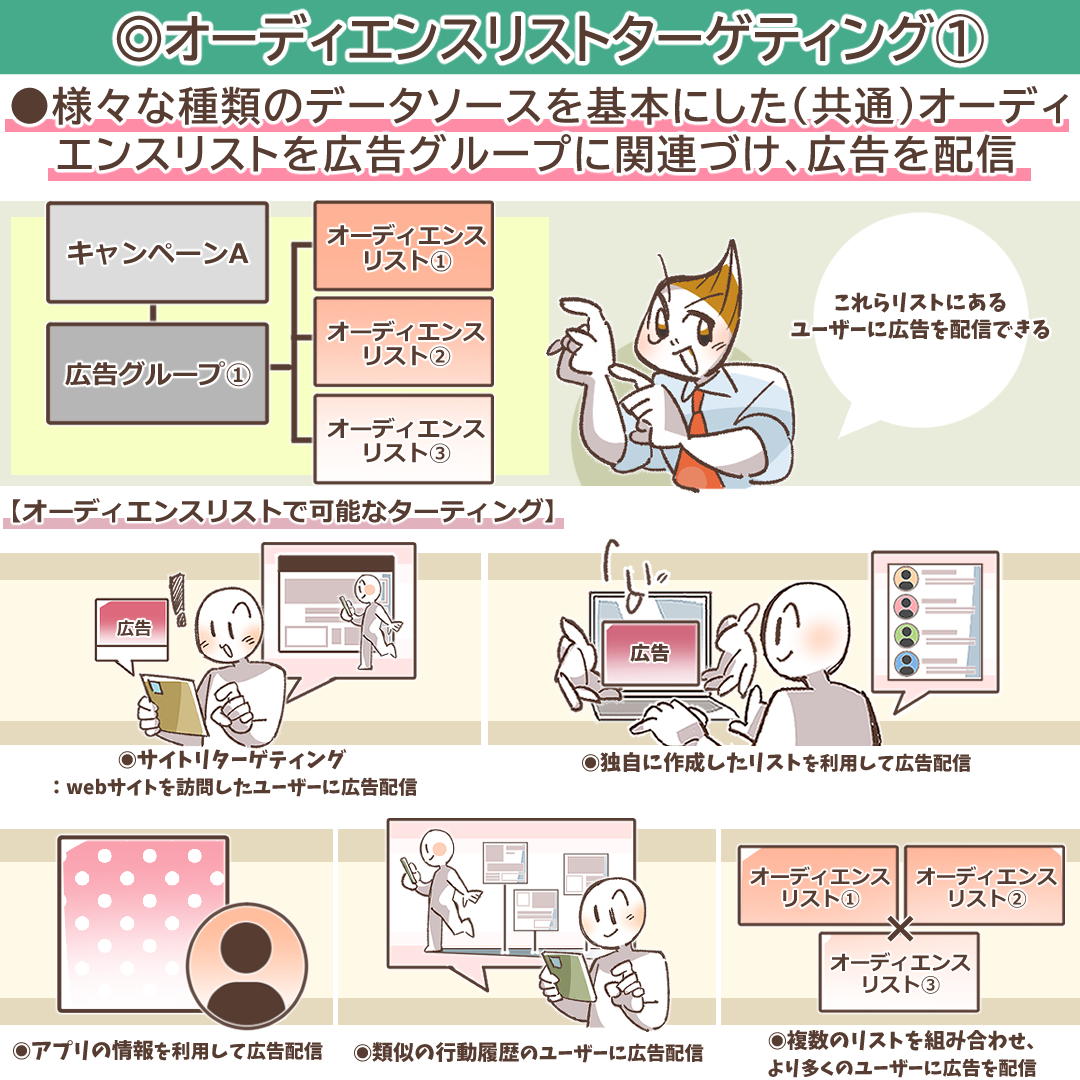 ◎オーディエンスリストターゲティング①

●様々な種類のデータソースを基本にした(共通)オーディエンスリストを広告グループに関連づけ、広告を配信

キャンペーンA

広告グループ①

オーディエンスリスト①

オーディエンスリスト②

オーディエンスリスト③

これらリストにあるユーザーに広告を配信できる

【オーディエンスリストで可能なターティング】

広告

◉サイトリターゲティング
：webサイトを訪問したユーザーに広告配信

広告

◉独自に作成したリストを利用して広告配信

◉アプリの情報を利用して広告配信

◉類似の行動履歴のユーザーに広告配信

オーディエンスリスト①

オーディエンスリスト②

×

オーディエンスリスト③

◉複数のリストを組み合わせ、より多くのユーザーに広告を配信