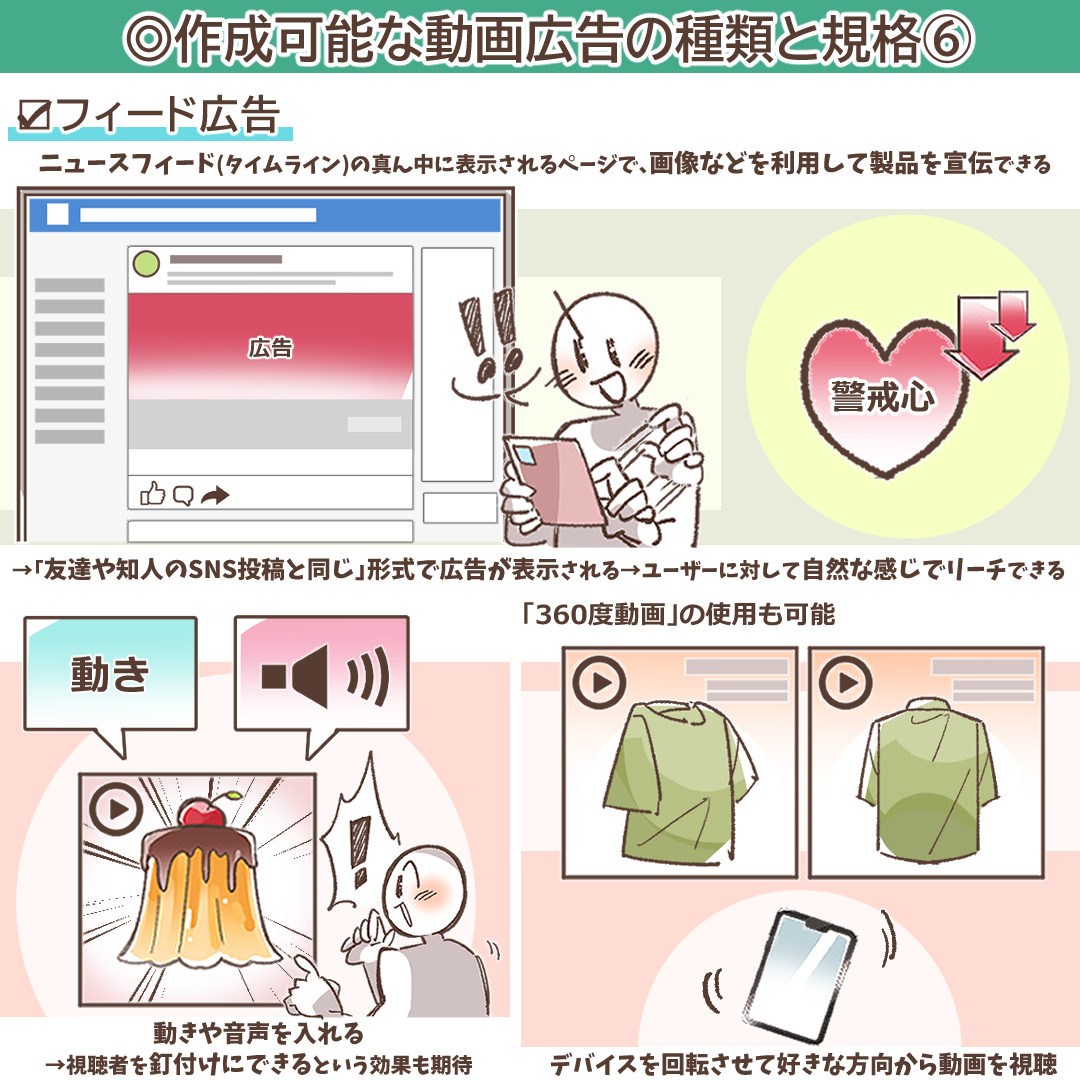 ◎作成可能な動画広告の種類と規格⑥

☑フィード広告

ニュースフィード(タイムライン)の真ん中に表示されるページで、画像などを利用して製品を宣伝できる

広告

警戒心

→「友達や知人のSNS投稿と同じ」形式で広告が表示される→ユーザーに対して自然な感じでリーチできる

動き

動きや音声を入れる
→視聴者を釘付けにできるという効果も期待

「360度動画」の使用も可能

デバイスを回転させて好きな方向から動画を視聴