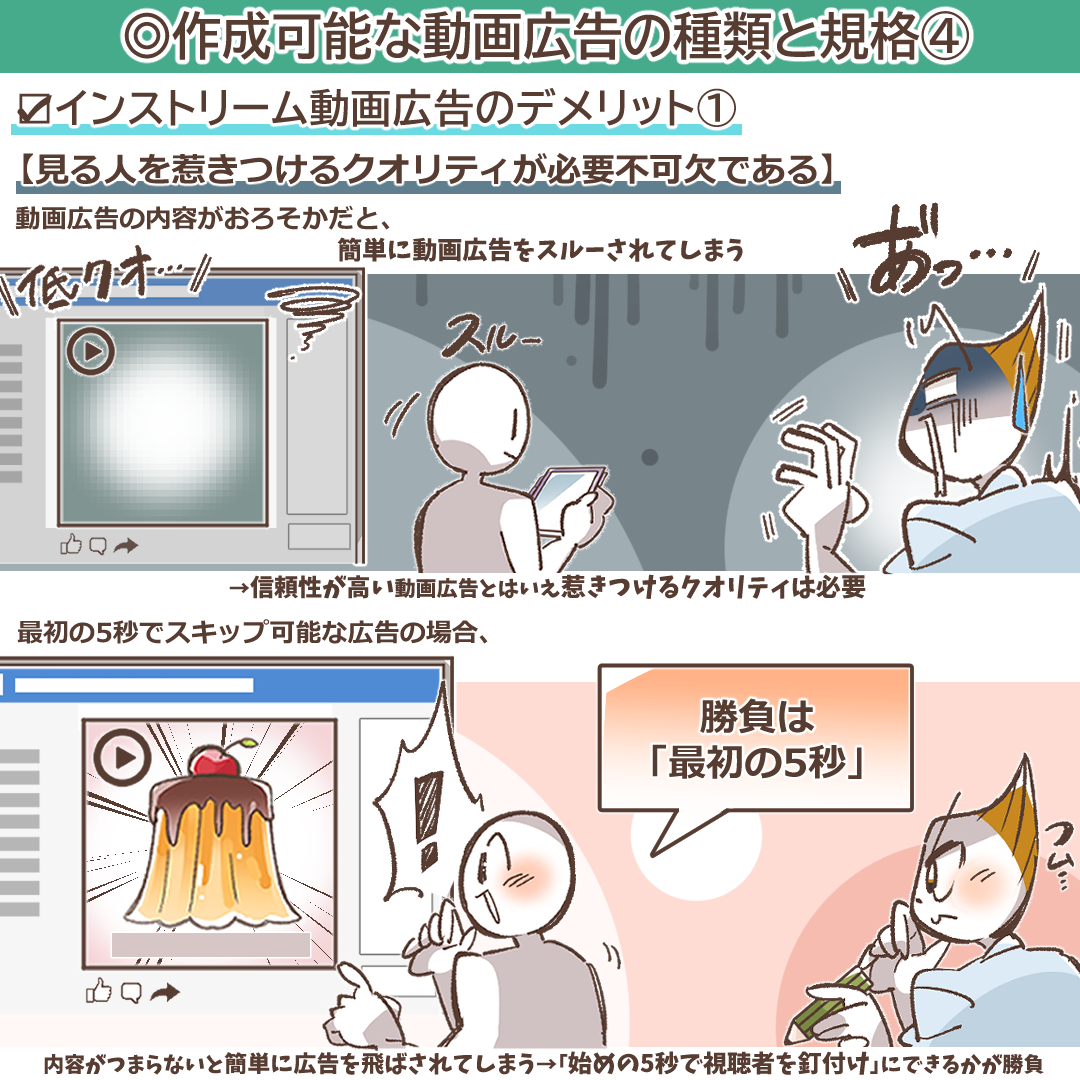 ◎作成可能な動画広告の種類と規格④

☑インストリーム動画広告のデメリット①

【見る人を惹きつけるクオリティが必要不可欠である】

動画広告の内容がおろそかだと、
簡単に動画広告をスルーされてしまう

低クオ…

スルー

あっ…

→信頼性が高い動画広告とはいえ惹きつけるクオリティは必要

最初の5秒でスキップ可能な広告の場合、

!

勝負は「最初の5秒」

フム…

内容がつまらないと簡単に広告を飛ばされてしまう→「始めの5秒で視聴者を釘付け」にできるかが勝負