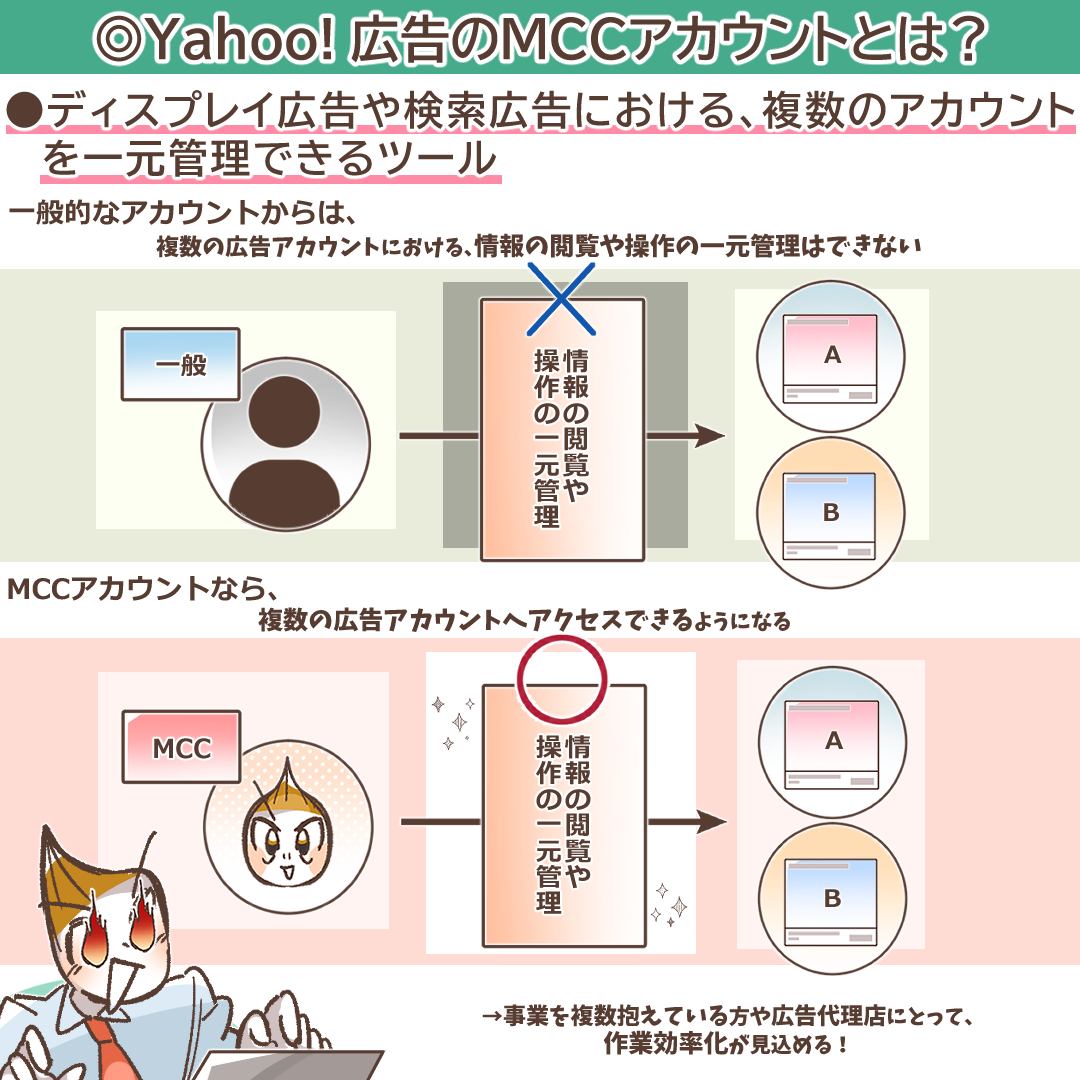 ◎Yahoo! 広告のMCCアカウントとは？

●ディスプレイ広告や検索広告における、複数のアカウントを一元管理できるツール

一般的なアカウントからは、
複数の広告アカウントにおける、情報の閲覧や操作の一元管理はできない

一般

情報の閲覧や操作の一元管理

A

B

MCCアカウントなら、
複数の広告アカウントへアクセスできるようになる

MCC

情報の閲覧や操作の一元管理

A

B

→事業を複数抱えている方や広告代理店にとって、作業効率化が見込める！