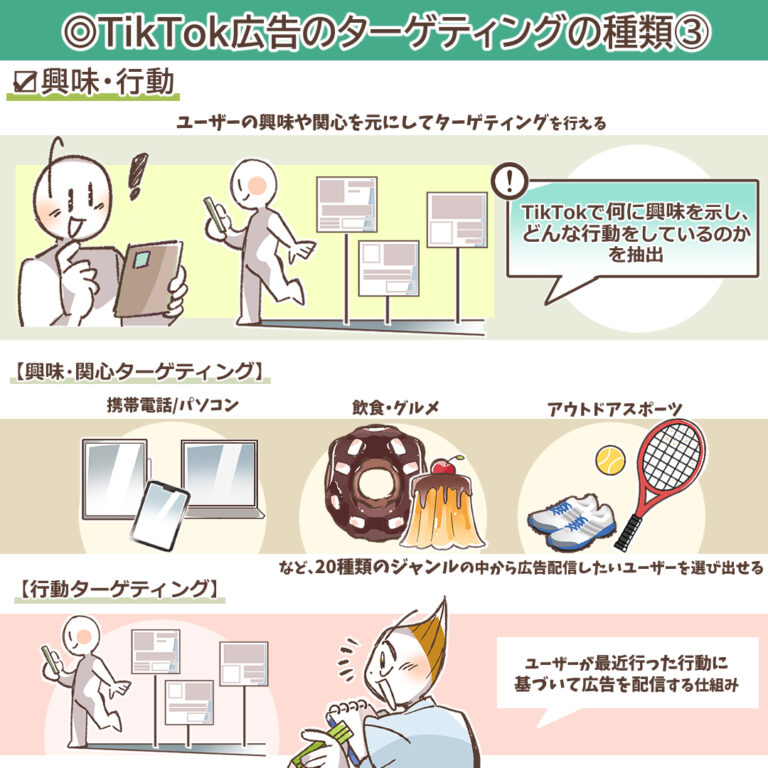 ◎TikTok広告のターゲティングの種類③

☑興味・行動

ユーザーの興味や関心を元にしてターゲティングを行える

TikTokで何に興味を示し、どんな行動をしているのかを抽出

【興味・関心ターゲティング】

携帯電話/パソコン

飲食・グルメ

アウトドアスポーツ

など、20種類のジャンルの中から広告配信したいユーザーを選び出せる

【行動ターゲティング】

ユーザーが最近行った行動に基づいて広告を配信する仕組み