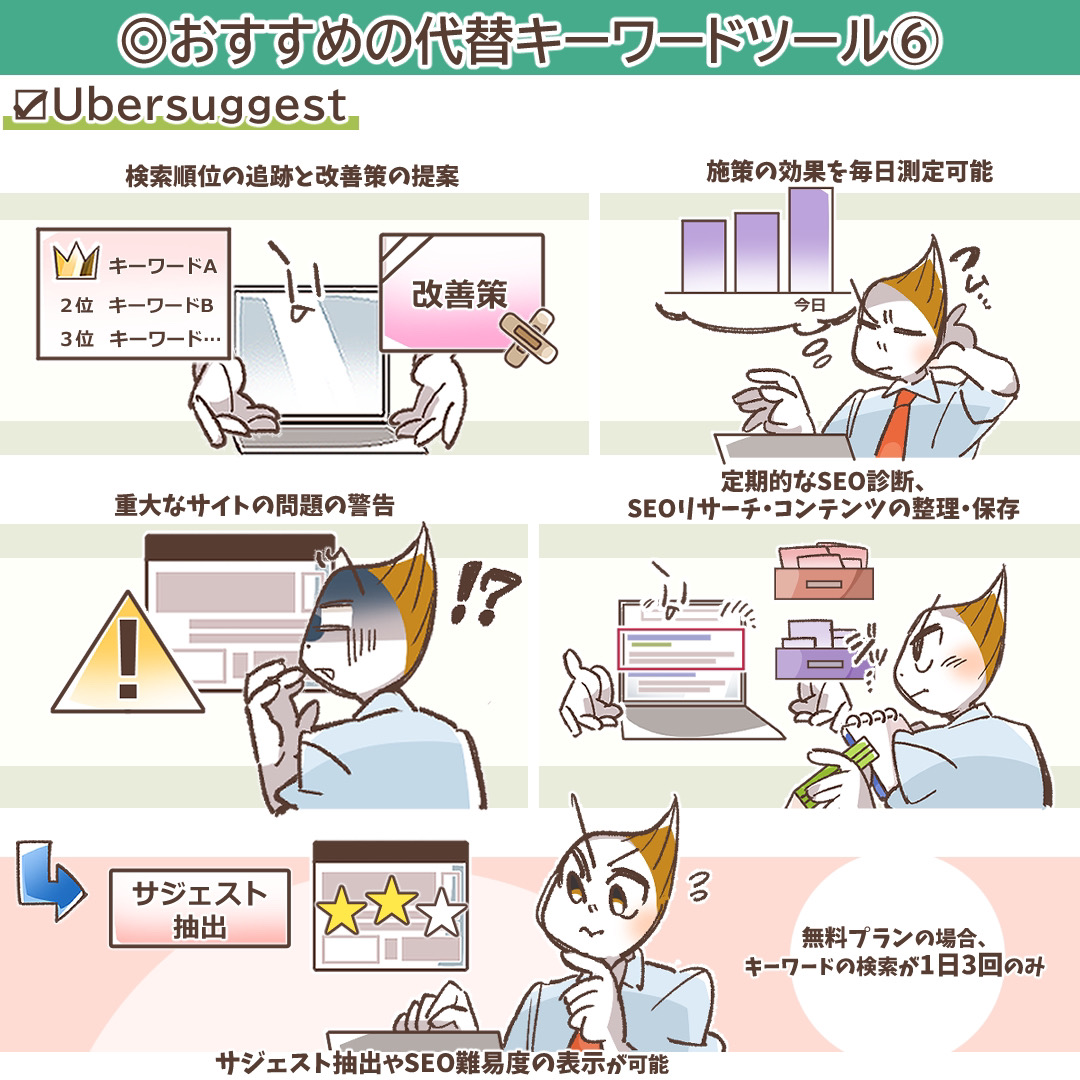 ◎おすすめの代替キーワードツール⑥

☑Ubersuggest

検索順位の追跡と改善策の提案

キーワードA
2位 キーワードB
3位 キーワード…

改善策

施策の効果を毎日測定可能

今日

重大なサイトの問題の警告

!?

定期的なSEO診断、
SEOリサーチ・コンテンツの整理・保存

サジェスト
抽出

無料プランの場合、
キーワードの検索が1日3回のみ

サジェスト抽出やSEO難易度の表示が可能