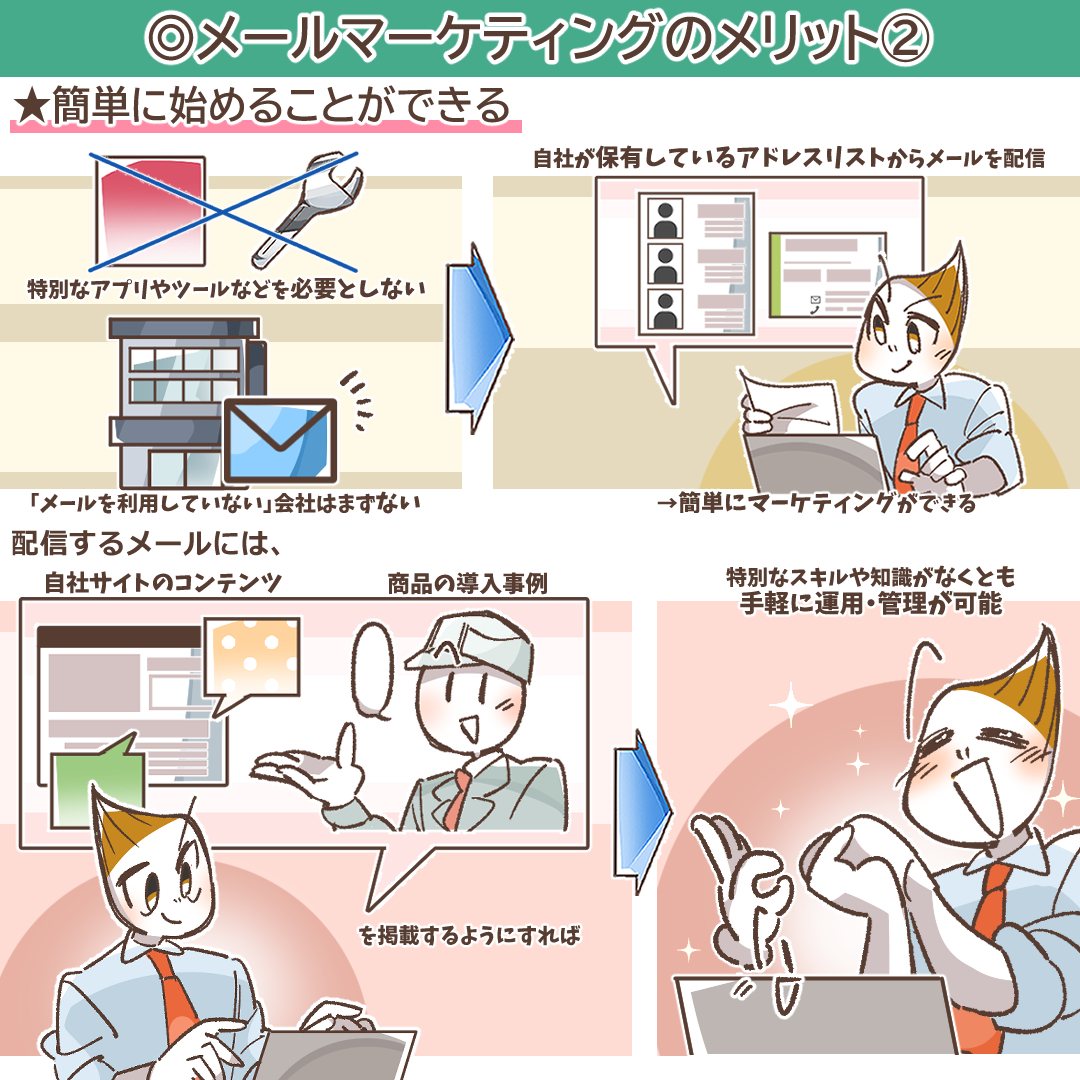 ◎メールマーケティングのメリット②

★簡単に始めることができる

特別なアプリやツールなどを必要としない

「メールを利用していない」会社はまずない

自社が保有しているアドレスリストからメールを配信

→簡単にマーケティングができる

配信するメールには、

自社サイトのコンテンツ

商品の導入事例

を掲載するようにすれば

特別なスキルや知識がなくとも手軽に運用・管理が可能