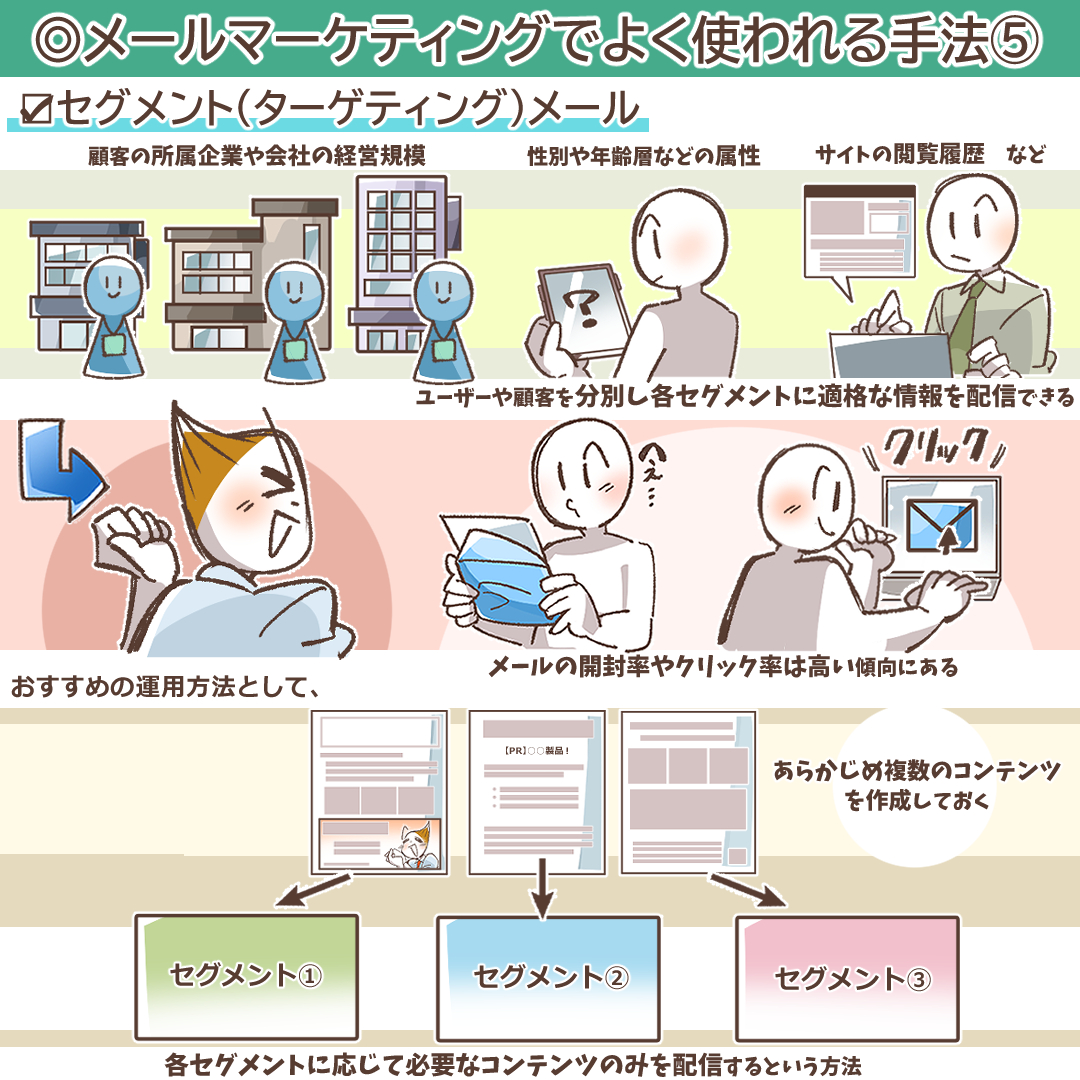 ◎メールマーケティングでよく使われる手法⑤

☑セグメント(ターゲティング)メール

顧客の所属企業や会社の経営規模

性別や年齢層などの属性

サイトの閲覧履歴　など

?

ユーザーや顧客を分別し各セグメントに適格な情報を配信できる

へぇ…

クリック

メールの開封率やクリック率は高い傾向にある

おすすめの運用方法として、

【PR】○○製品！

あらかじめ複数のコンテンツを作成しておく

セグメント①

セグメント②

セグメント③

各セグメントに応じて必要なコンテンツのみを配信するという方法