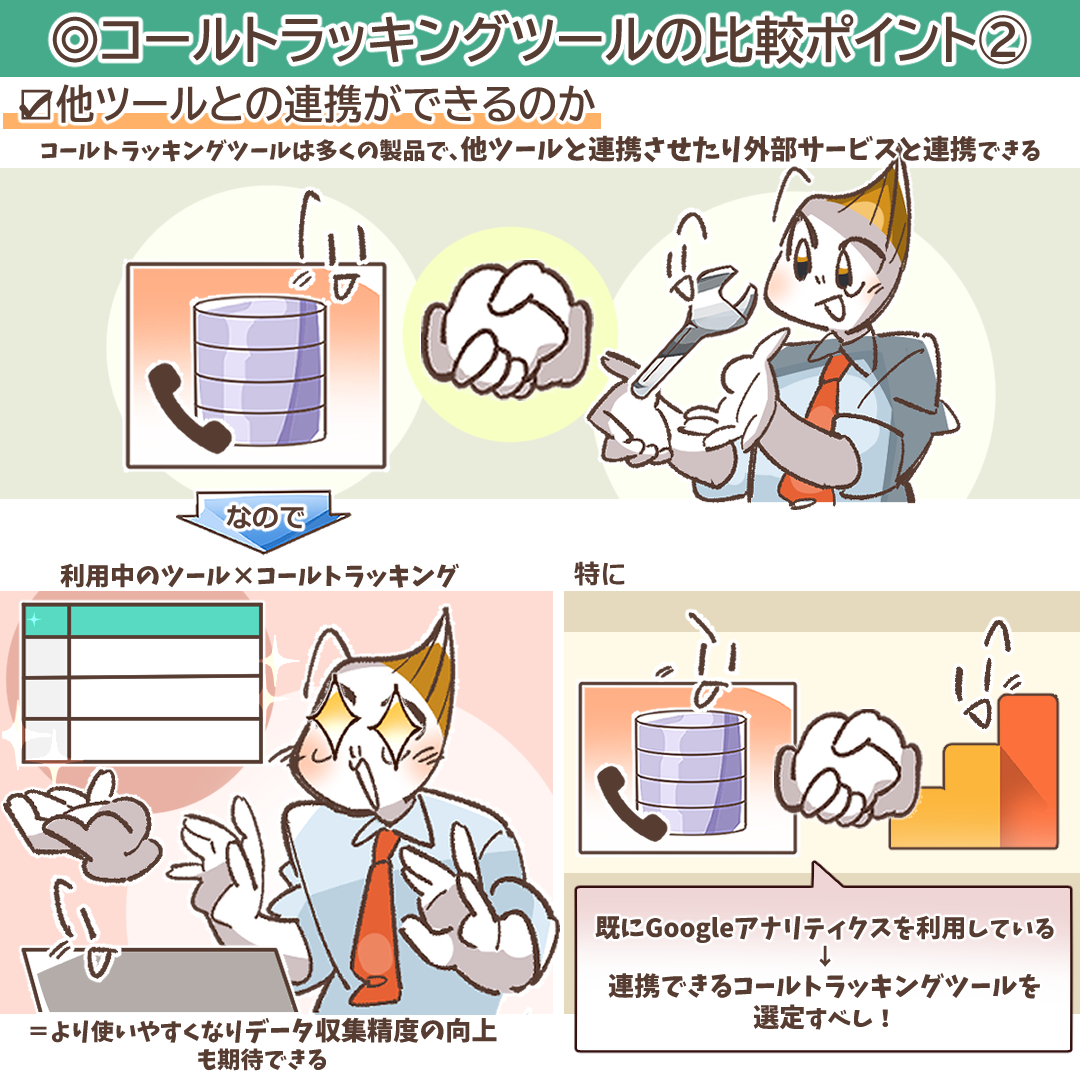 ◎コールトラッキングツールの比較ポイント②

☑他ツールとの連携ができるのか

コールトラッキングツールは多くの製品で、他ツールと連携させたり外部サービスと連携できる

なので

利用中のツール×コールトラッキング

＝より使いやすくなりデータ収集精度の向上も期待できる

特に

既にGoogleアナリティクスを利用している
↓
連携できるコールトラッキングツールを選定すべし！