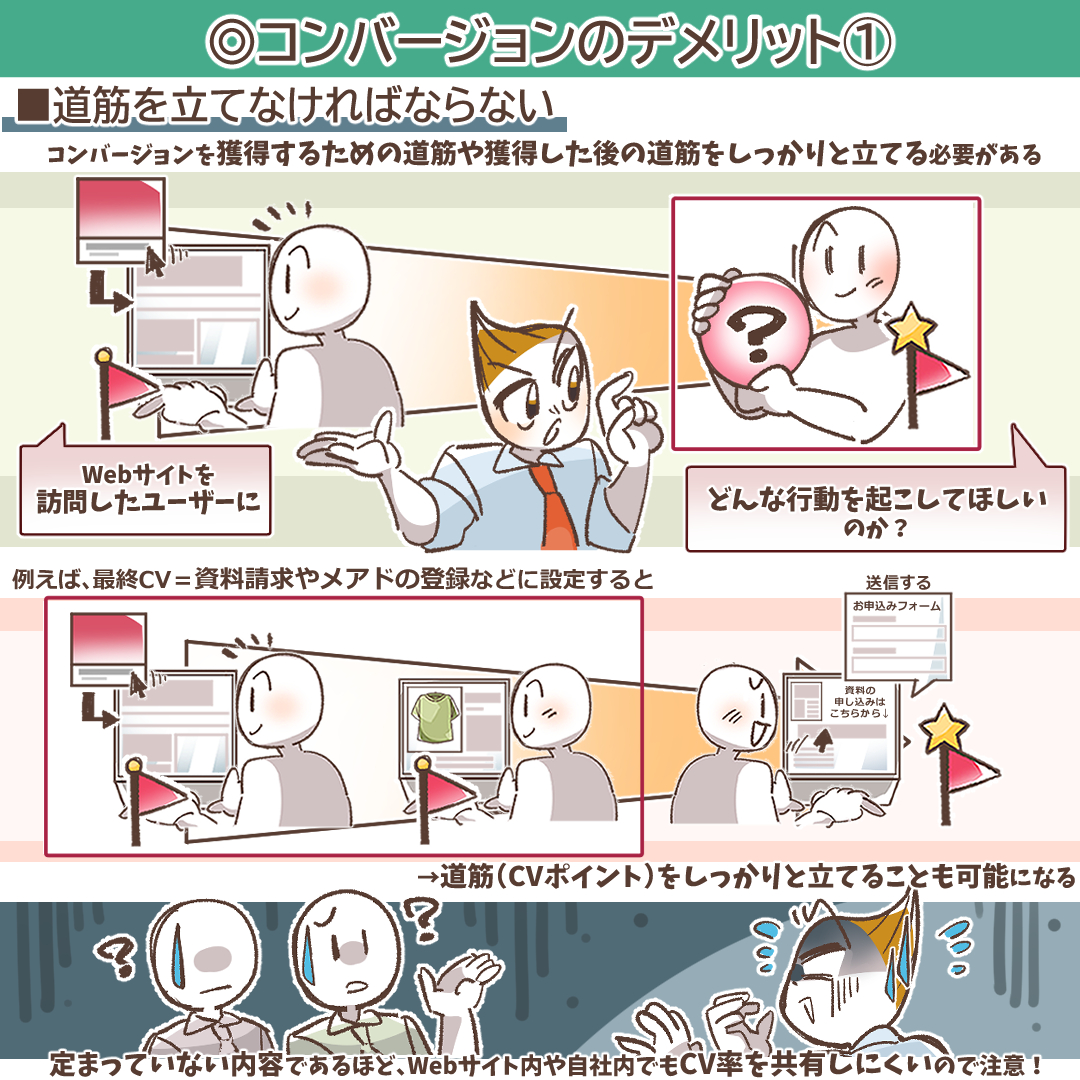 ◎コンバージョンのデメリット①

■道筋を立てなければならない

コンバージョンを獲得するための道筋や獲得した後の道筋をしっかりと立てる必要がある

Webサイトを訪問したユーザーに

?

どんな行動を起こしてほしいのか？

例えば、最終CV＝資料請求やメアドの登録などに設定すると

送信する

お申込みフォーム

資料の申し込みはこちらから↓

→道筋（CVポイント）をしっかりと立てることも可能になる

?

?

定まっていない内容であるほど、Webサイト内や自社内でもCV率を共有しにくいので注意！