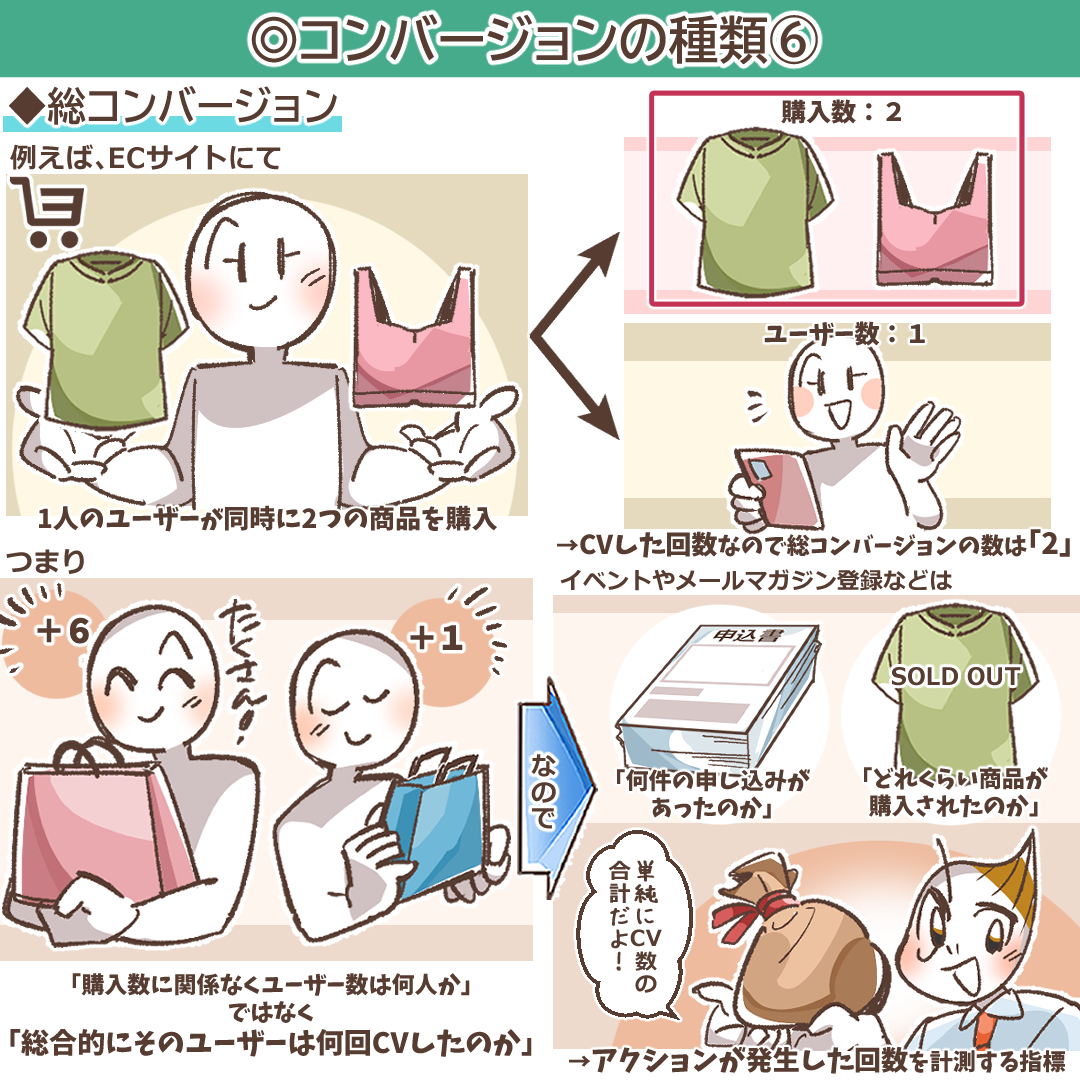 ◎コンバージョンの種類⑥

◆総コンバージョン

例えば、ECサイトにて

1人のユーザーが同時に2つの商品を購入

購入数：2

ユーザー数：1

→CVした回数なので総コンバージョンの数は「2」

つまり

+6

たくさん！

+1

「購入数に関係なくユーザー数は何人か」
ではなく
「総合的にそのユーザーは何回CVしたのか」

なので

イベントやメールマガジン登録などは

申込書

「何件の申し込みがあったのか」

SOLD OUT

「どれくらい商品が購入されたのか」

単純にCV数の合計だよ！

→アクションが発生した回数を計測する指標