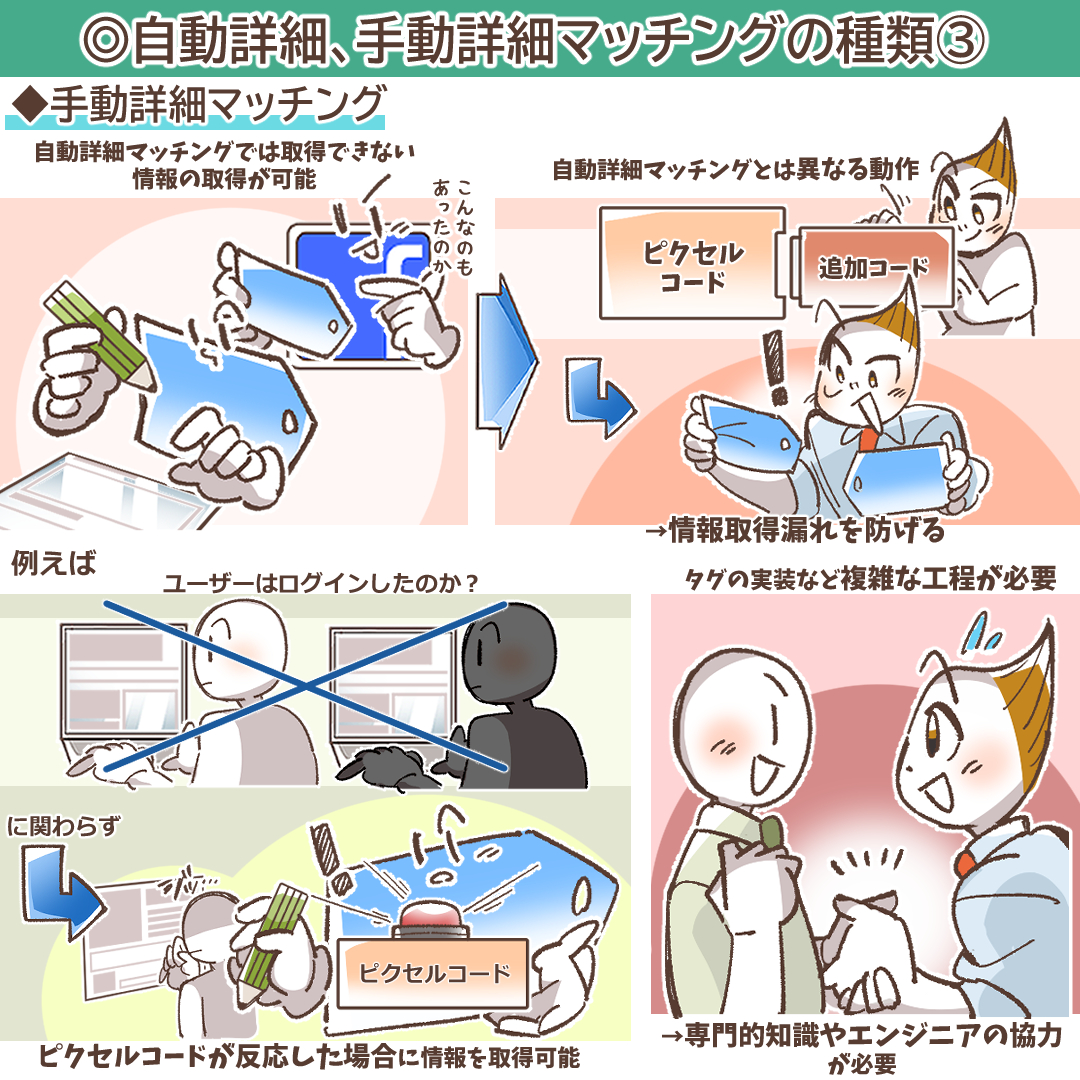 ◎自動詳細、手動詳細マッチングの種類③

◆手動詳細マッチング

自動詳細マッチングでは取得できない情報の取得が可能

こんなのもあったのか

自動詳細マッチングとは異なる動作

ピクセルコード

追加コード

→情報取得漏れを防げる

例えば

ユーザーはログインしたのか？

に関わらず

ピクセルコード

ピクセルコードが反応した場合に情報を取得可能

タグの実装など複雑な工程が必要

→専門的知識やエンジニアの協力が必要