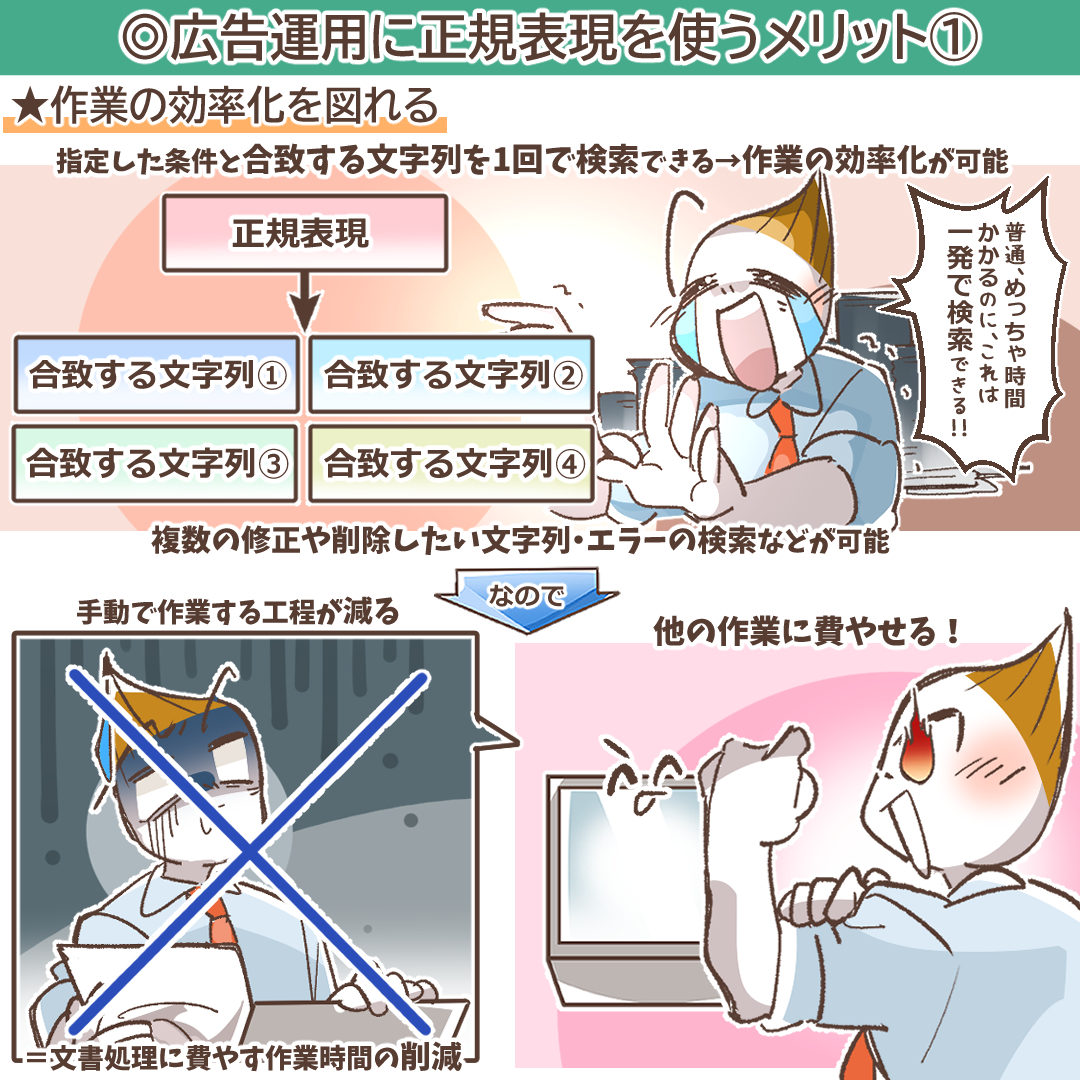 ◎広告運用に正規表現を使うメリット①

★作業の効率化を図れる

指定した条件と合致する文字列を1回で検索できる→作業の効率化が可能

正規表現

合致する文字列①

合致する文字列②

合致する文字列③

合致する文字列④

普通、めっちゃ時間かかるのに、これは一発で検索できる!!

複数の修正や削除したい文字列・エラーの検索などが可能

なので

手動で作業する工程が減る

=文書処理に費やす作業時間の削減

他の作業に費やせる!