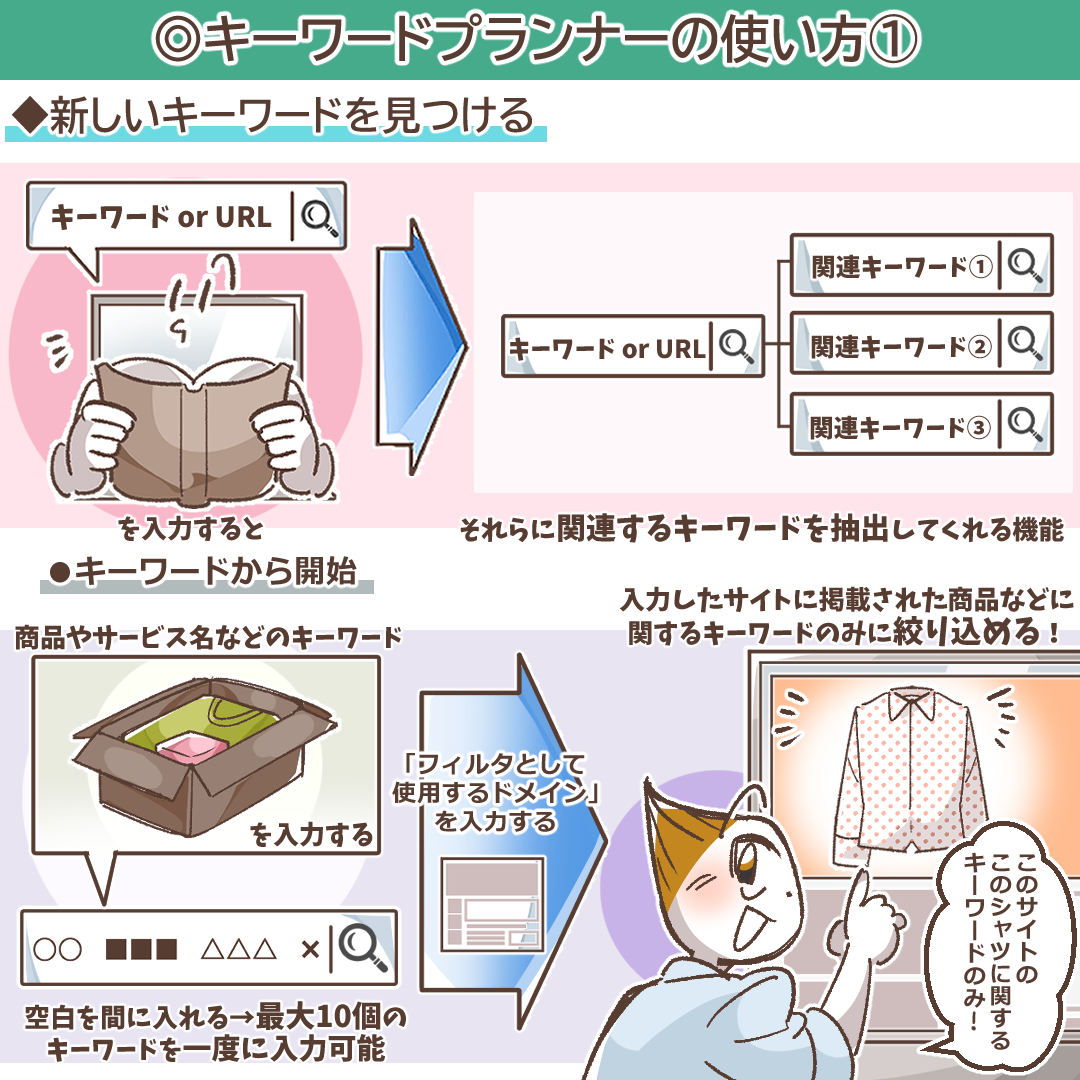 ◎キーワードプランナーの使い方①

◆新しいキーワードを見つける

キーワード or URL

を入力すると

キーワード or URL

関連キーワード①

関連キーワード②

関連キーワード③

それらに関連するキーワードを抽出してくれる機能

●キーワードから開始

商品やサービス名などのキーワード

を入力する

○○ ■■■ △△△ ×

空白を間に入れる→最大10個のキーワードを一度に入力可能

「フィルタとして使用するドメイン」を入力する

入力したサイトに掲載された商品などに関するキーワードのみに絞り込める！

このサイトのこのシャツに関するキーワードのみ！