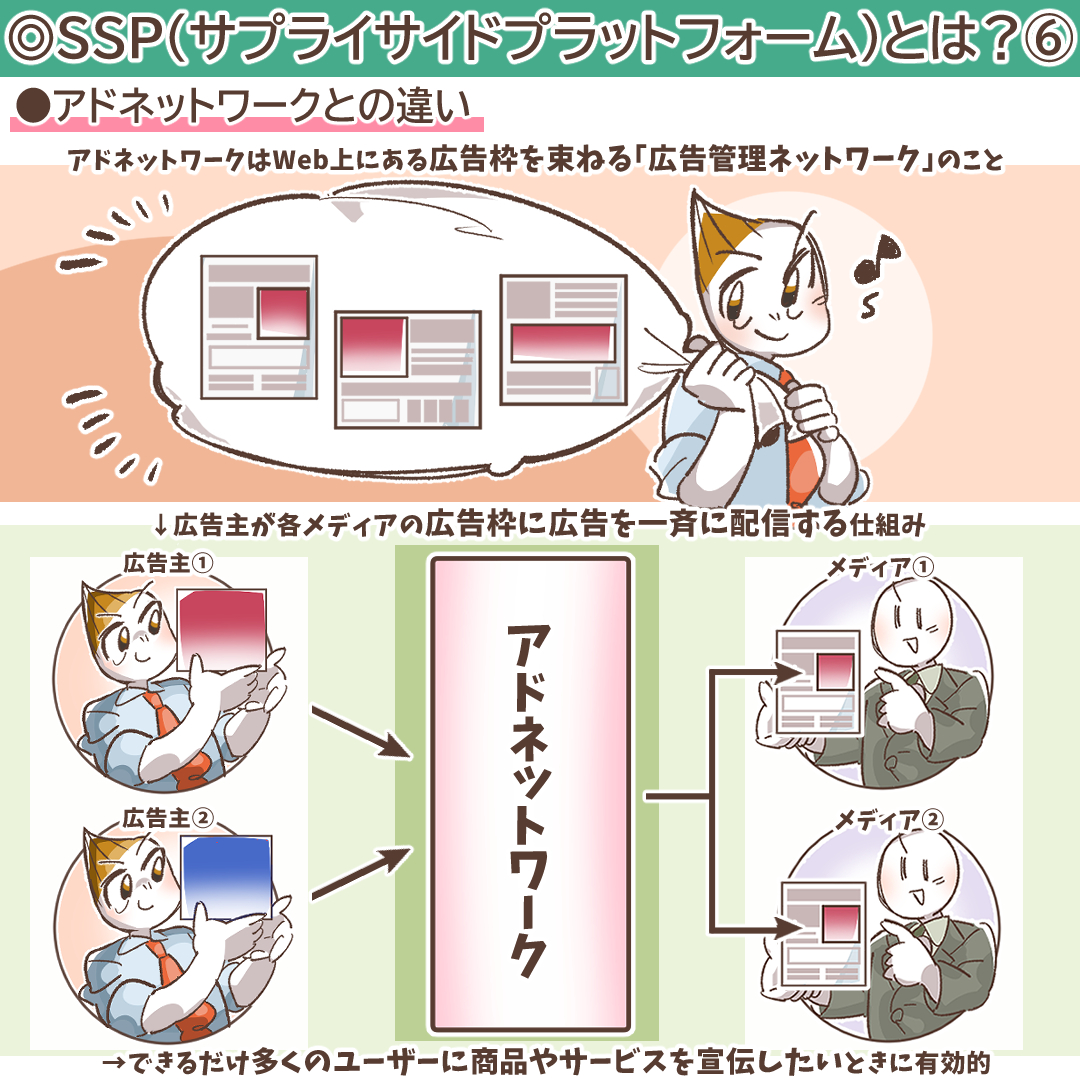 ◎SSP(サプライサイドプラットフォーム)とは?⑥

●アドネットワークとの違い

アドネットワークはWeb上にある広告枠を束ねる「広告管理ネットワーク」のこと

↓広告主が各メディアの広告枠に広告を一斉に配信する仕組み

広告主①

広告主②

アドネットワーク

メディア①

メディア②

→できるだけ多くのユーザーに商品やサービスを宣伝したいときに有効的